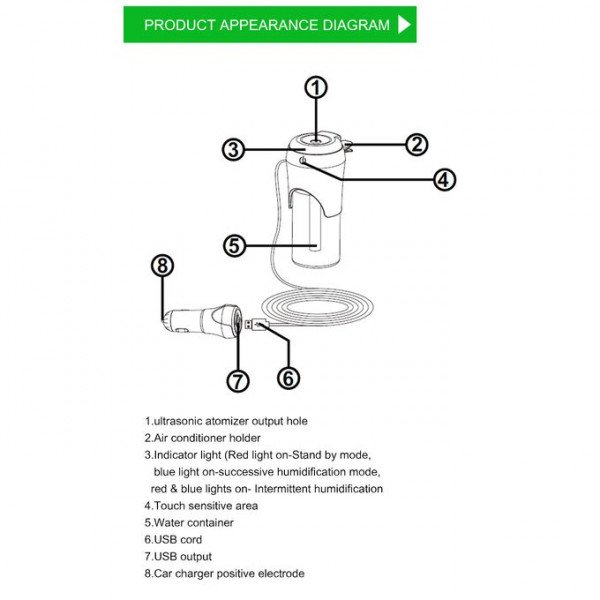 PRODUCT APPEARANCE DIAGRAM

1
3
2
4
5
8
7
6

1.ultrasonic atomizer output hole
2.Air conditioner holder
3.Indicator light (Red light on-Stand by mode, blue light on-successive humidification mode, red & blue lights on- Intermittent humidification
4.Touch sensitive area
5.Water container
6.USB cord
7.USB output
8.Car charger positive electrode