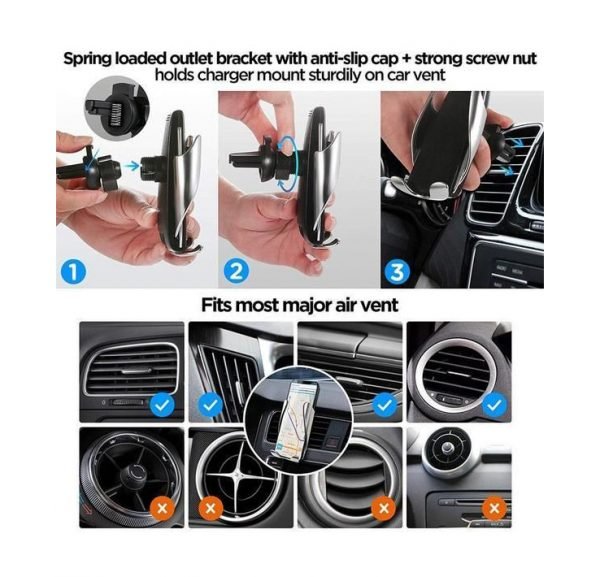 Spring loaded outlet bracket with anti-slip cap + strong screw nut holds charger mount sturdily on car vent

1

2

3

Fits most major air vent