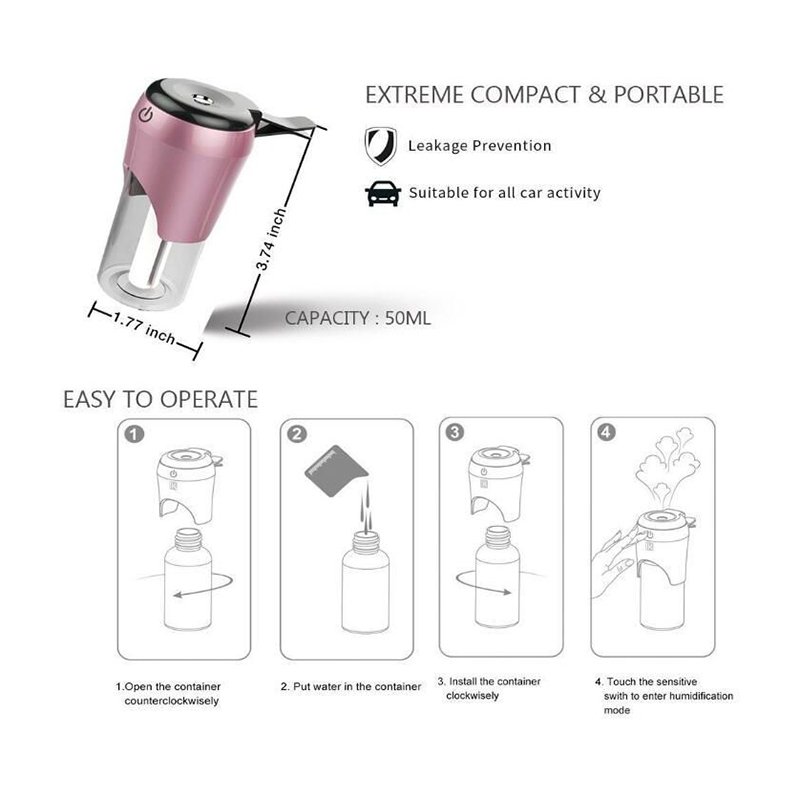 EXTREME COMPACT & PORTABLE

Leakage Prevention

Suitable for all car activity

3.74 inch

1.77 inch

CAPACITY : 50ML

EASY TO OPERATE

1

2

3

4

1.Open the container counterclockwisely

2. Put water in the container

3. Install the container clockwisely

4. Touch the sensitive swith to enter humidification mode