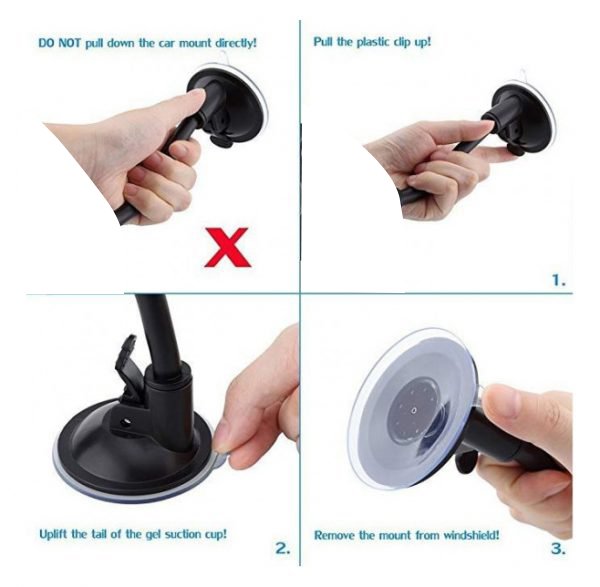 DO NOT pull down the car mount directly!

X

Pull the plastic clip up!

1.

Uplift the tail of the gel suction cup!

2.

Remove the mount from windshield!

3.