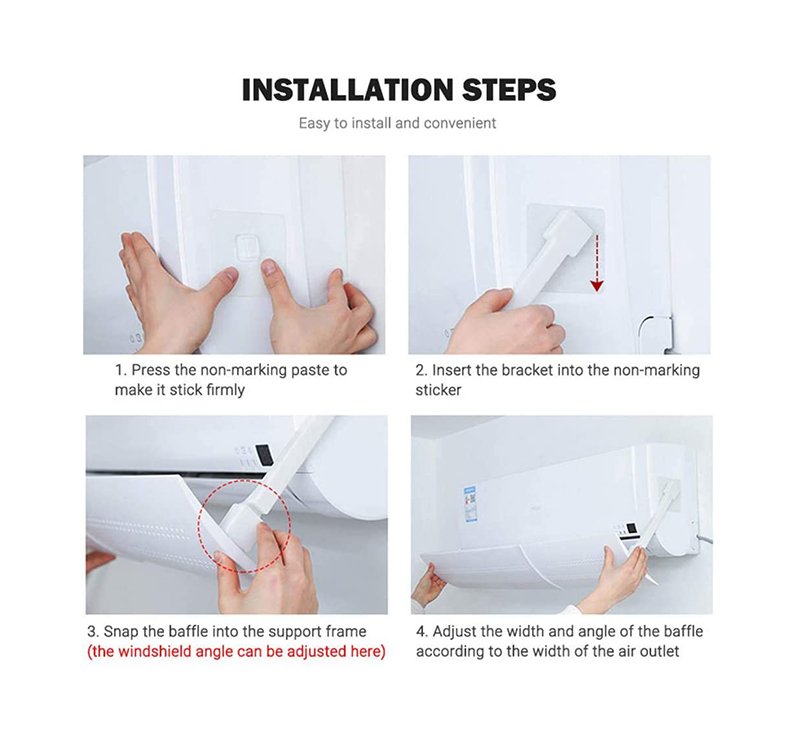 INSTALLATION STEPS

Easy to install and convenient

1. Press the non-marking paste to make it stick firmly

2. Insert the bracket into the non-marking sticker

3. Snap the baffle into the support frame (the windshield angle can be adjusted here)

4. Adjust the width and angle of the baffle according to the width of the air outlet