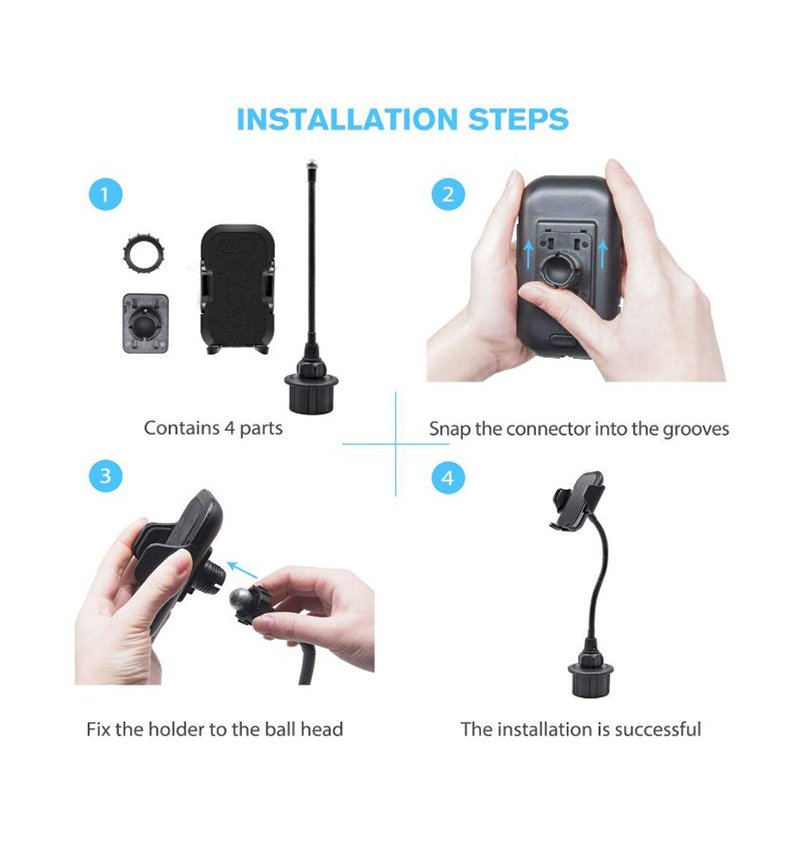 INSTALLATION STEPS

1

Contains 4 parts

2

Snap the connector into the grooves

3

Fix the holder to the ball head

4

The installation is successful