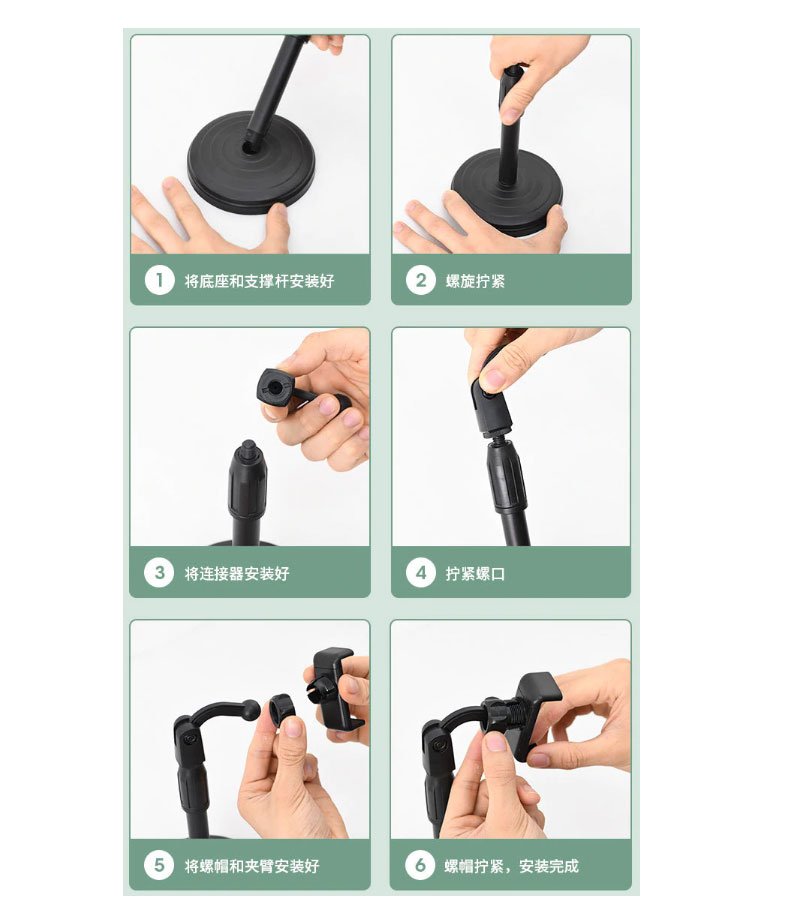 1 将底座和支撑杆安装好

2 螺旋拧紧

3 将连接器安装好

4 拧紧螺口

5 将螺帽和夹臂安装好

6 螺帽拧紧，安装完成