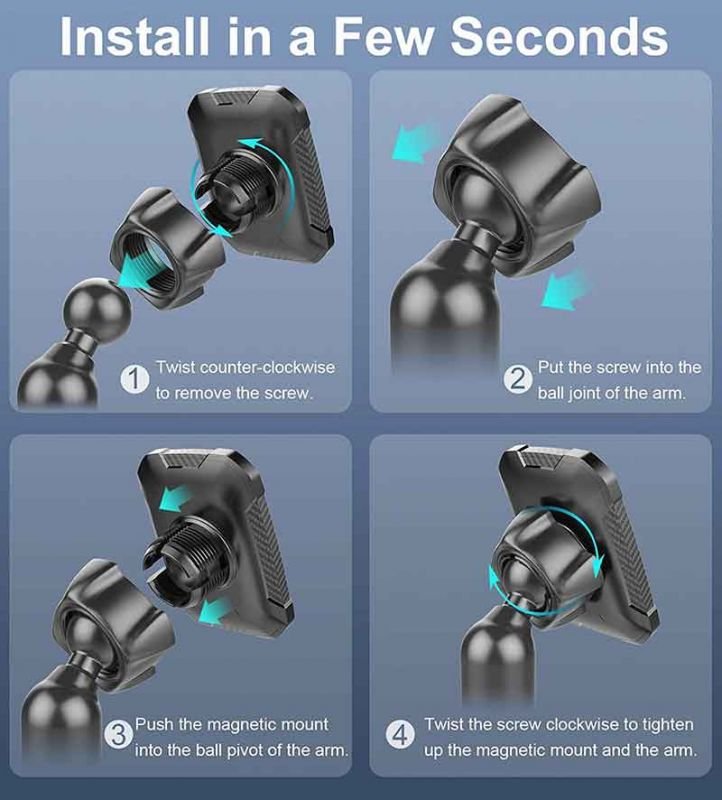 Install in a Few Seconds

1 Twist counter-clockwise to remove the screw.

2 Put the screw into the ball joint of the arm.

3 Push the magnetic mount into the ball pivot of the arm.

4 Twist the screw clockwise to tighten up the magnetic mount and the arm.