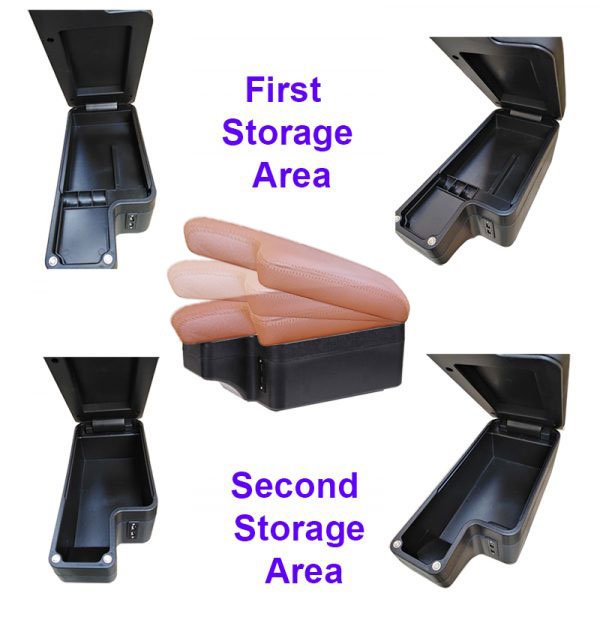 First Storage Area

Second Storage Area