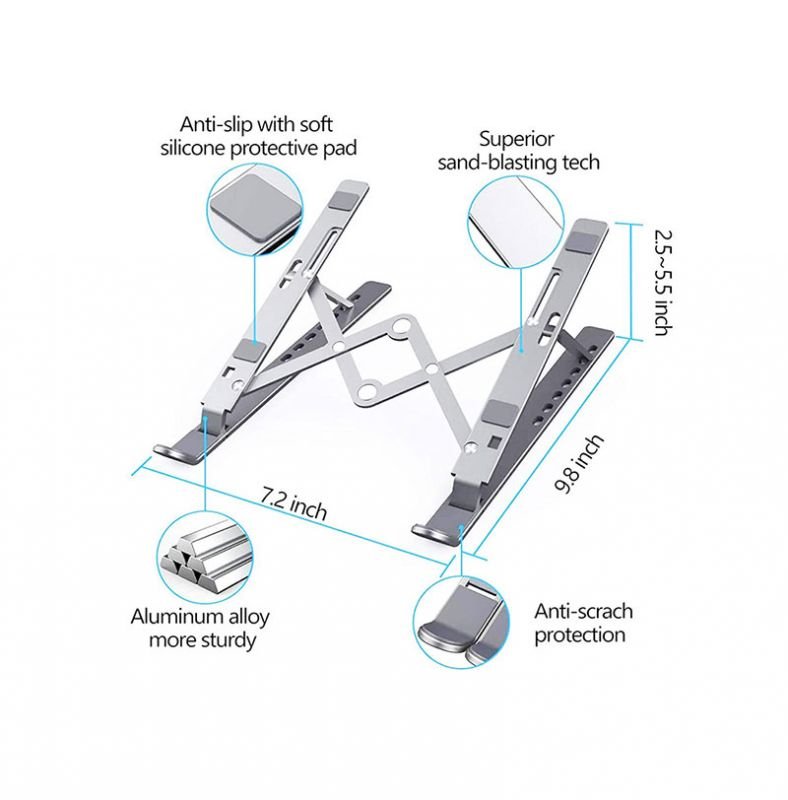 Anti-slip with soft silicone protective pad

Superior sand-blasting tech

2.5~5.5 inch

9.8 inch

7.2 inch

Aluminum alloy more sturdy

Anti-scrach protection