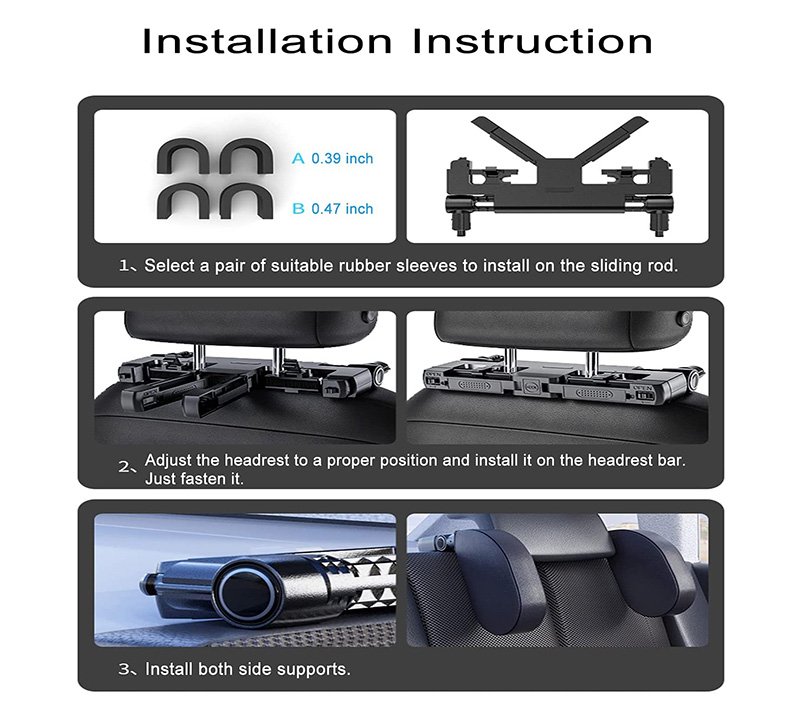 Installation Instruction

A 0.39 inch

B 0.47 inch

1、Select a pair of suitable rubber sleeves to install on the sliding rod.

OPEN

2、Adjust the headrest to a proper position and install it on the headrest bar. Just fasten it.

3、Install both side supports.