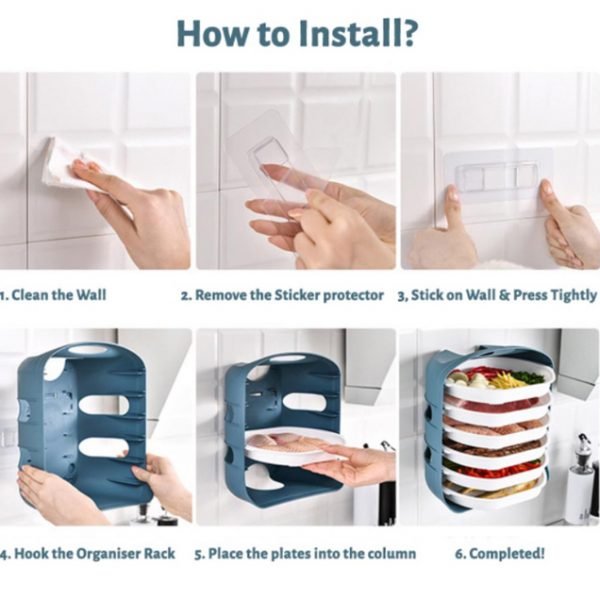 How to Install?

1. Clean the Wall

2. Remove the Sticker protector

3, Stick on Wall & Press Tightly

4. Hook the Organiser Rack

5. Place the plates into the column

6. Completed!