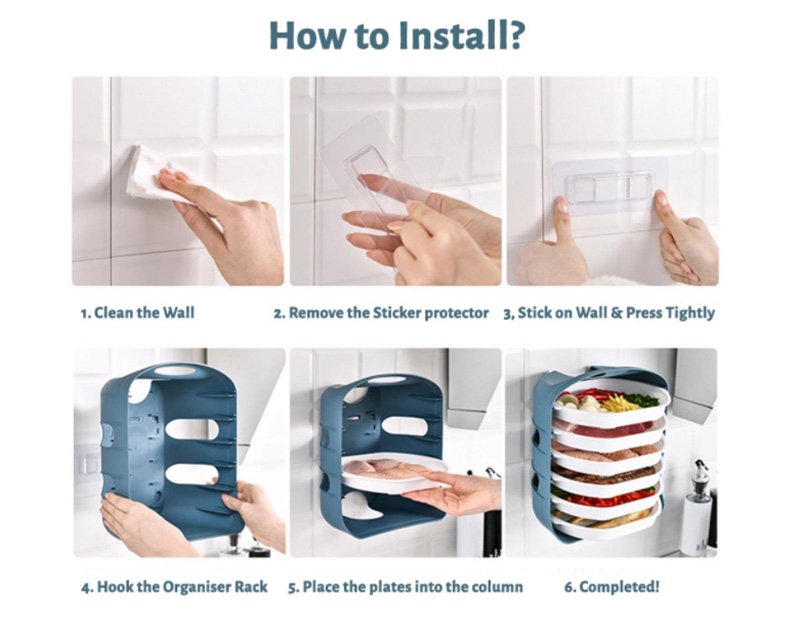 How to Install?

1. Clean the Wall

2. Remove the Sticker protector

3, Stick on Wall & Press Tightly

4. Hook the Organiser Rack

5. Place the plates into the column

6. Completed!