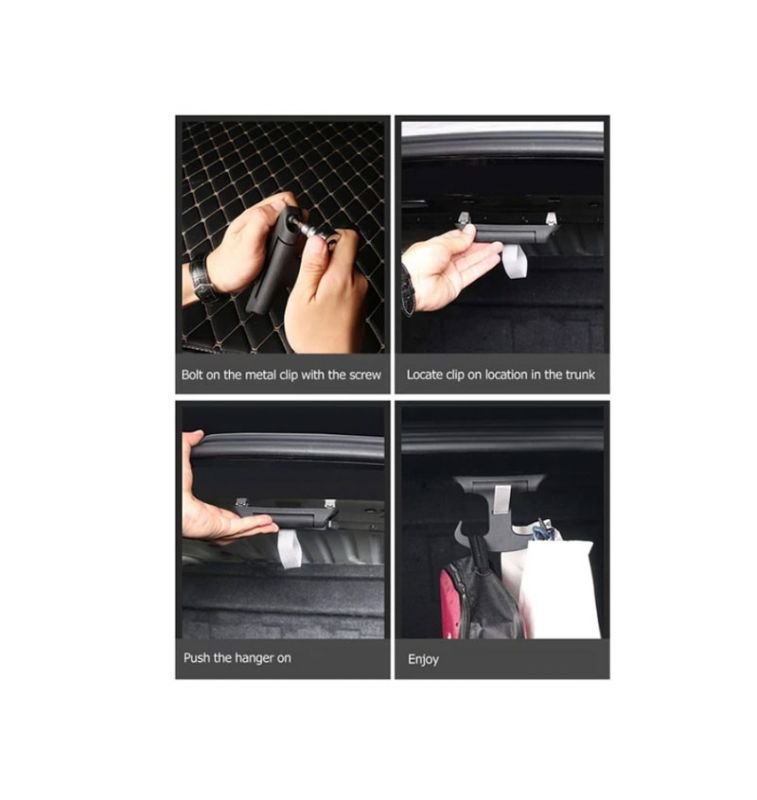 Bolt on the metal clip with the screw

Locate clip on location in the trunk

Push the hanger on

Enjoy