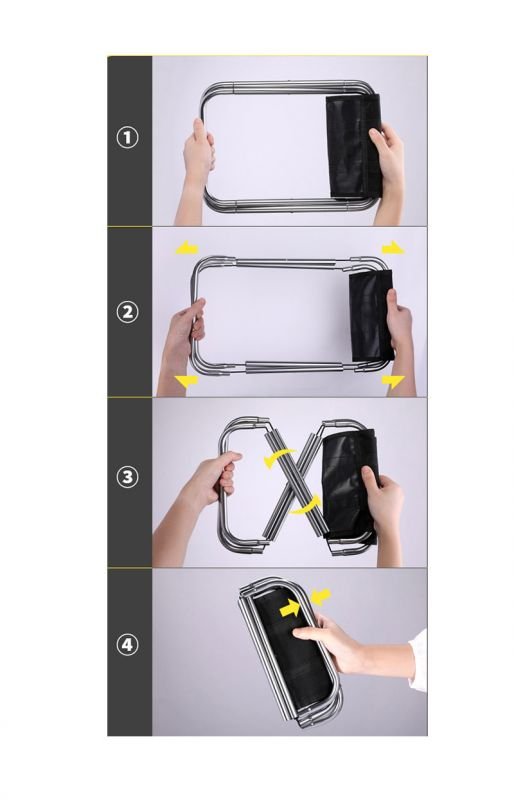 ①

②

③

④