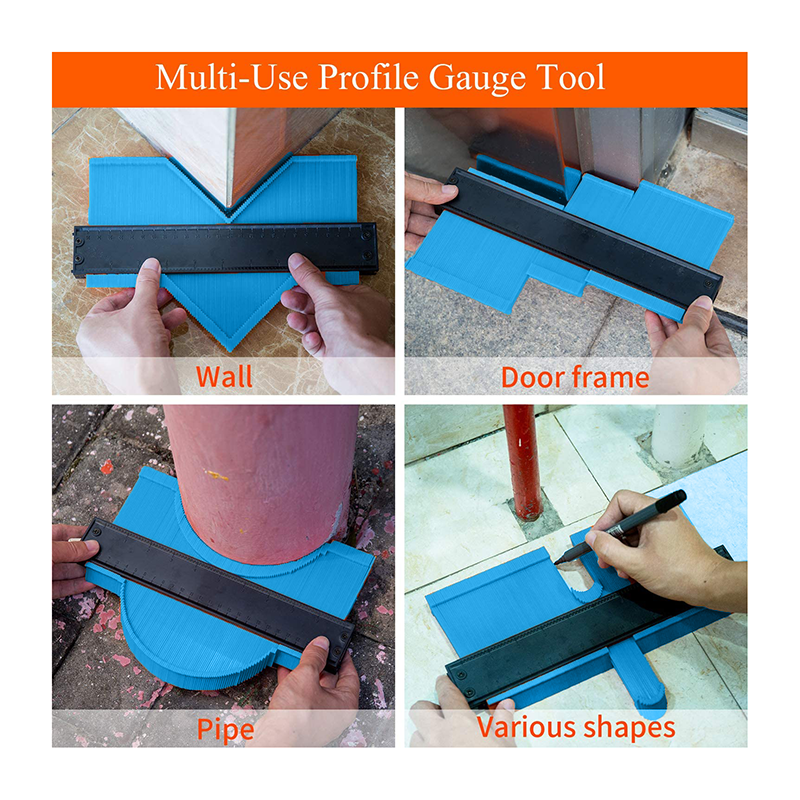 Multi-Use Profile Gauge Tool

Wall

Door frame

Pipe

Various shapes