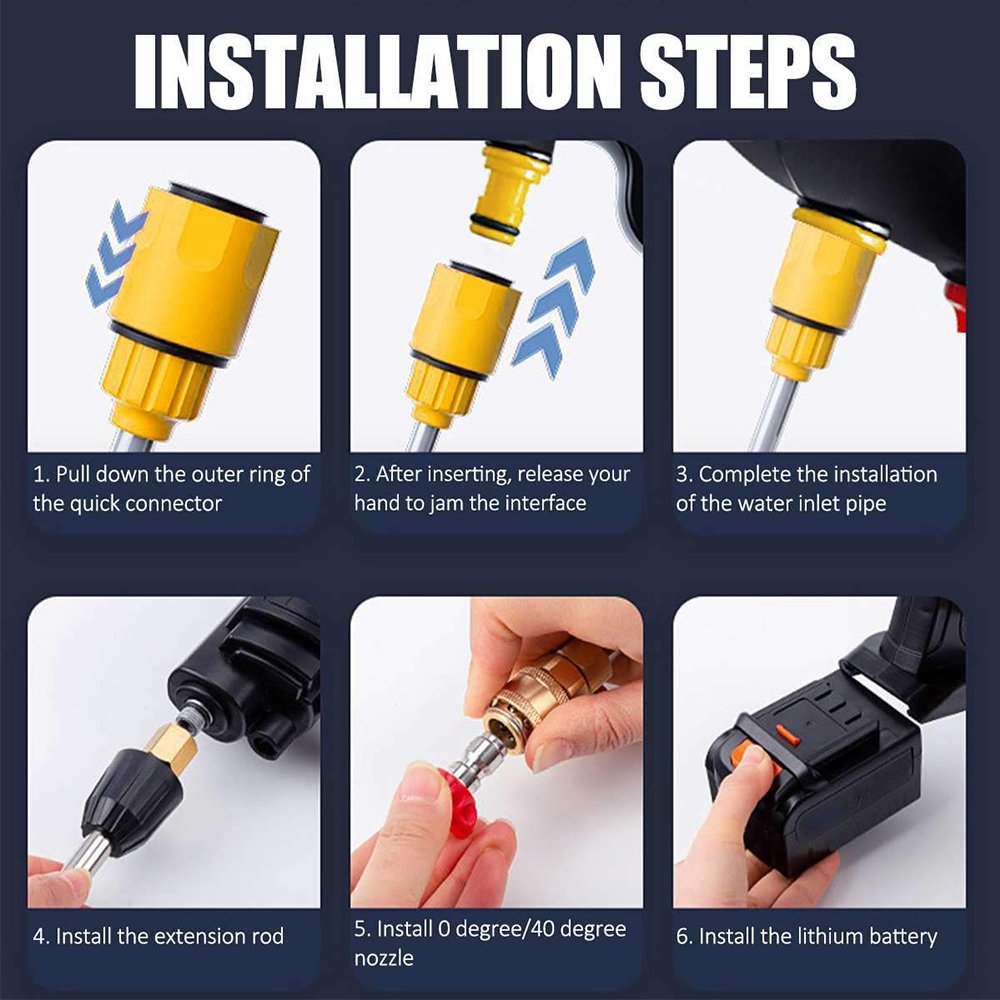 INSTALLATION STEPS

1. Pull down the outer ring of the quick connector

2. After inserting, release your hand to jam the interface

3. Complete the installation of the water inlet pipe

4. Install the extension rod

5. Install 0 degree/40 degree nozzle

6. Install the lithium battery