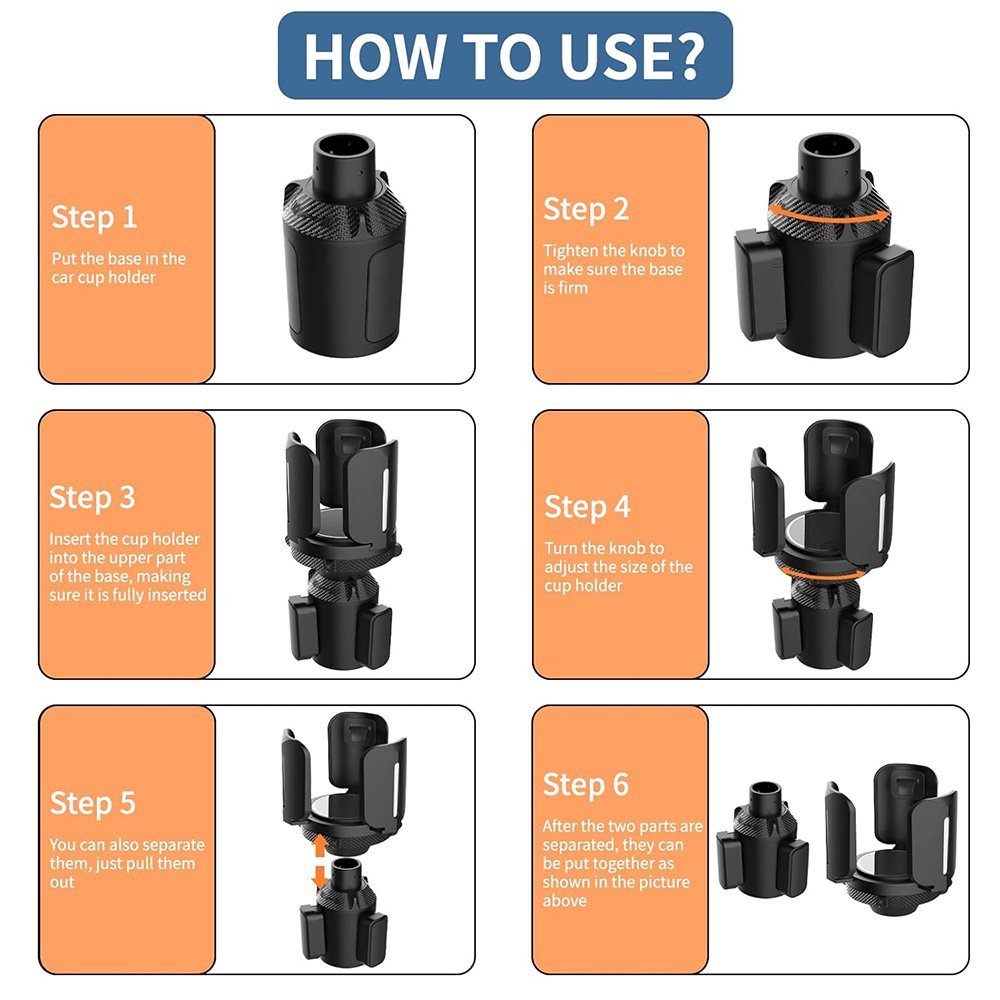 HOW TO USE?

Step 1

Put the base in the car cup holder

Step 2

Tighten the knob to make sure the base is firm

Step 3

Insert the cup holder into the upper part of the base, making sure it is fully inserted

Step 4

Turn the knob to adjust the size of the cup holder

Step 5

You can also separate them, just pull them out

Step 6

After the two parts are separated, they can be put together as shown in the picture above